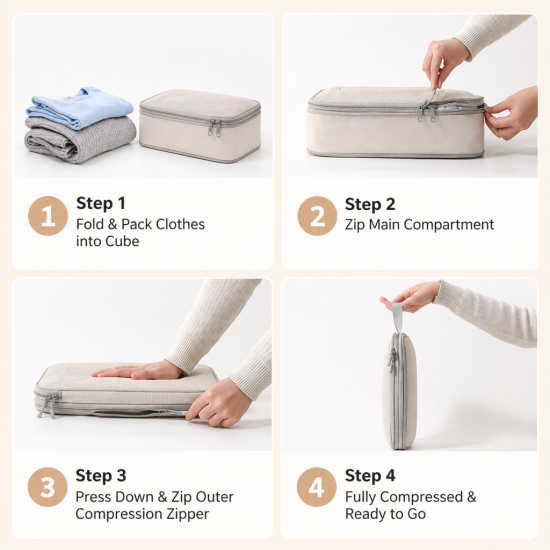 1
Step 1
Fold & Pack Clothes into Cube

2
Step 2
Zip Main Compartment

3
Step 3
Press Down & Zip Outer Compression Zipper

4
Step 4
Fully Compressed & Ready to Go