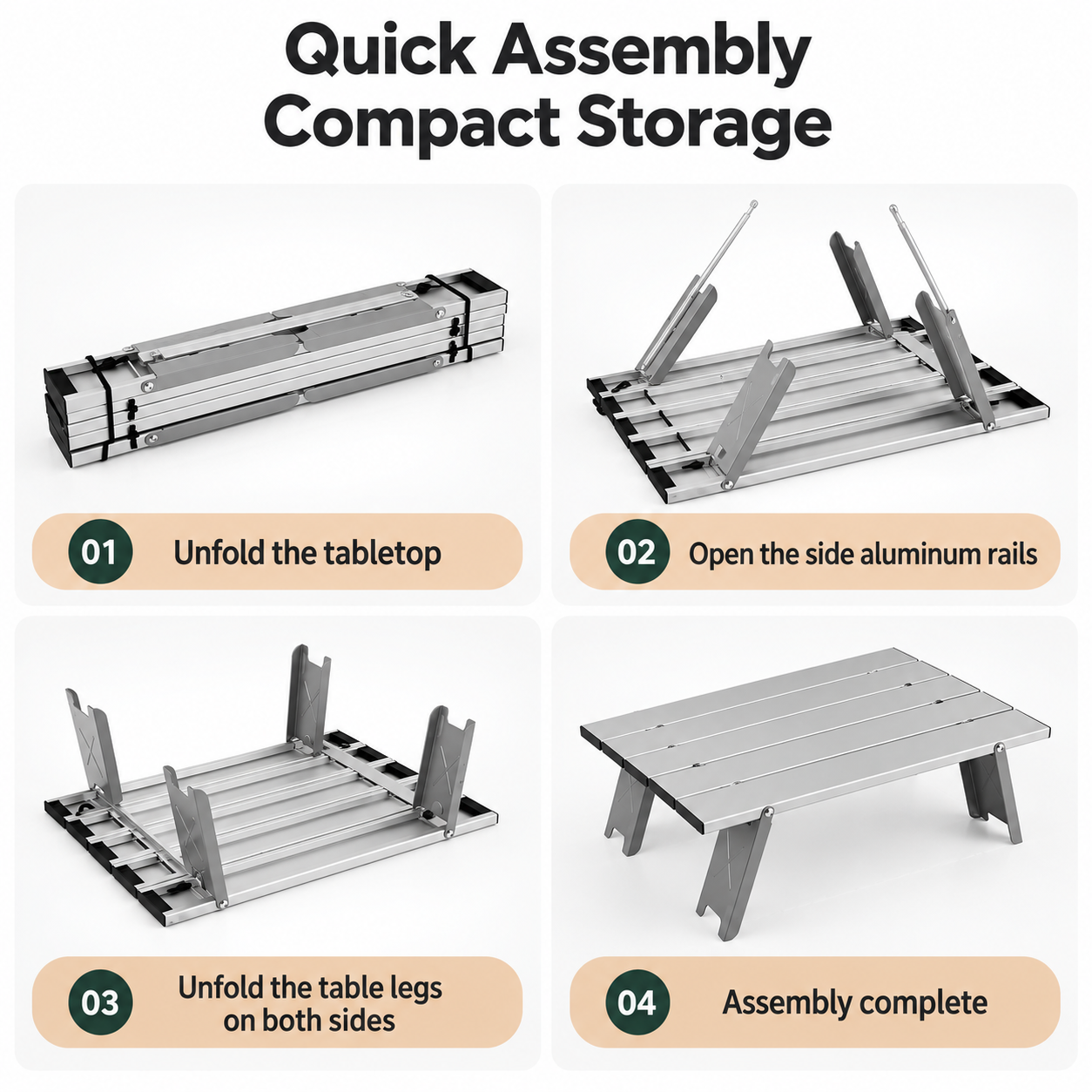 Quick Assembly
Compact Storage

01 Unfold the tabletop

02 Open the side aluminum rails

03 Unfold the table legs on both sides

04 Assembly complete